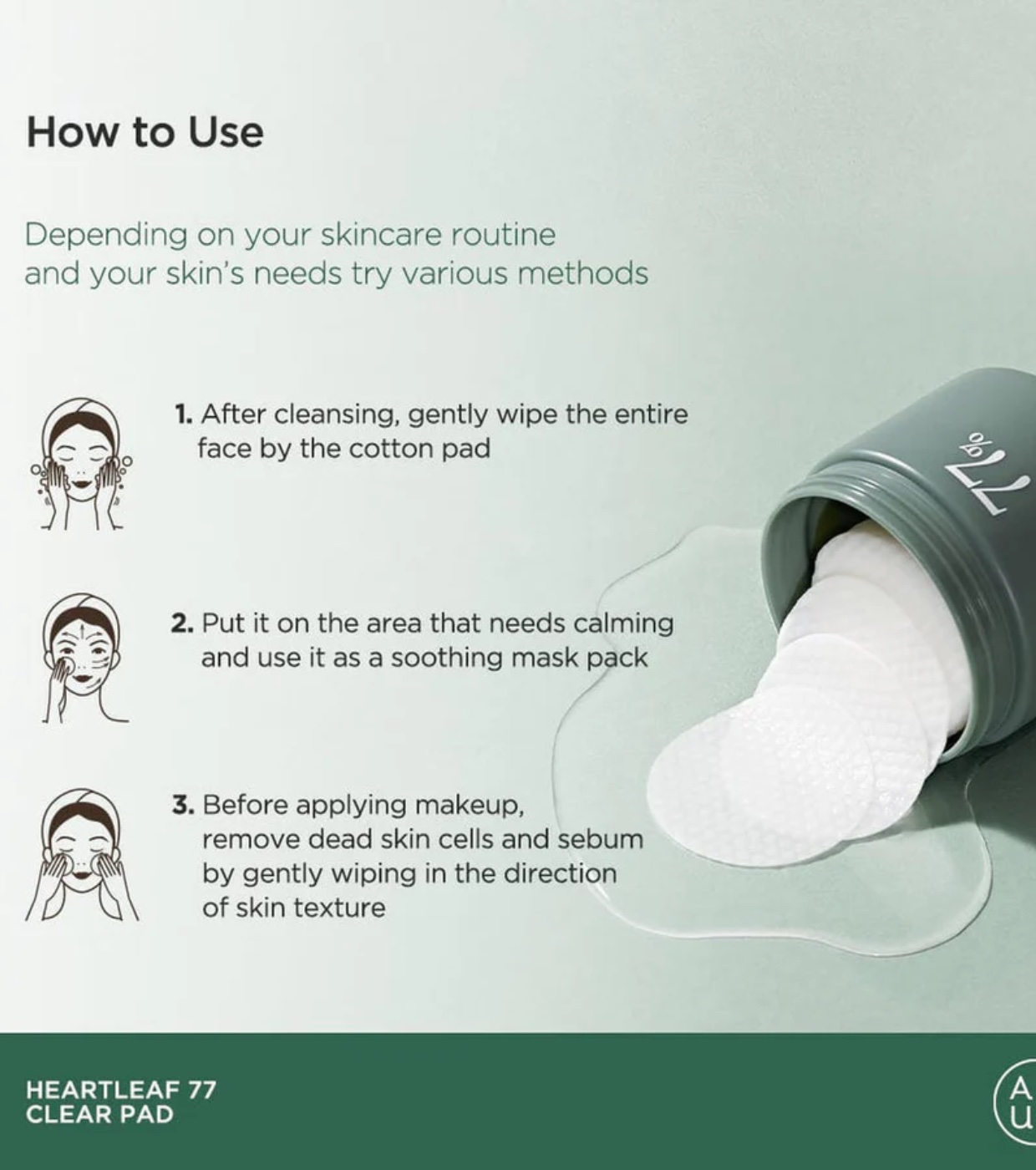 How to Use

Depending on your skincare routine and your skin's needs try various methods

1. After cleansing, gently wipe the entire face by the cotton pad

2. Put it on the area that needs calming and use it as a soothing mask pack

3. Before applying makeup, remove dead skin cells and sebum by gently wiping in the direction of skin texture

77%

HEARTLEAF 77
CLEAR PAD

A
U