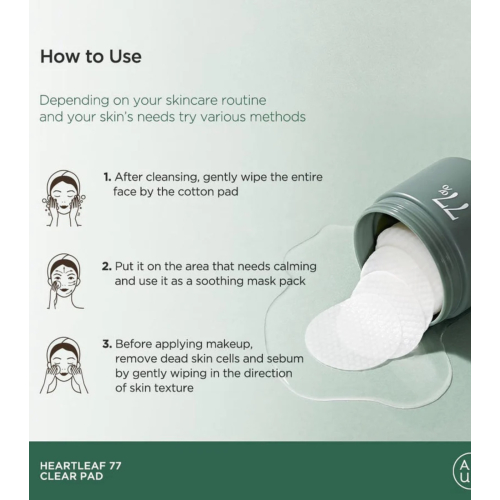 How to Use

Depending on your skincare routine and your skin's needs try various methods

1. After cleansing, gently wipe the entire face by the cotton pad

2. Put it on the area that needs calming and use it as a soothing mask pack

3. Before applying makeup, remove dead skin cells and sebum by gently wiping in the direction of skin texture

77

HEARTLEAF 77
CLEAR PAD

A
U