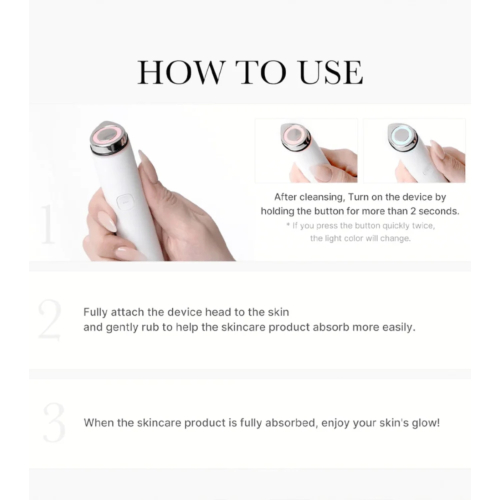 HOW TO USE

1

After cleansing, Turn on the device by holding the button for more than 2 seconds.
* If you press the button quickly twice, the light color will change.

2

Fully attach the device head to the skin and gently rub to help the skincare product absorb more easily.

3

When the skincare product is fully absorbed, enjoy your skin's glow!