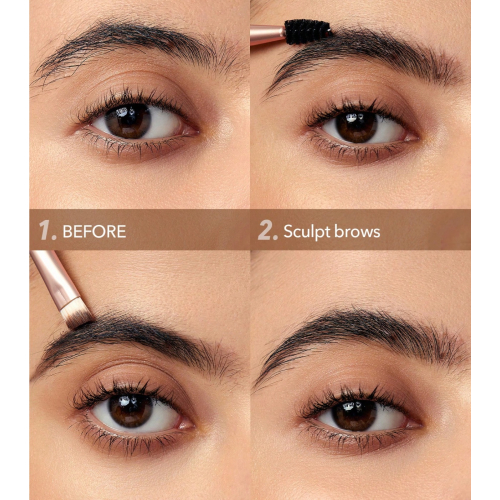 1. BEFORE

2. Sculpt brows